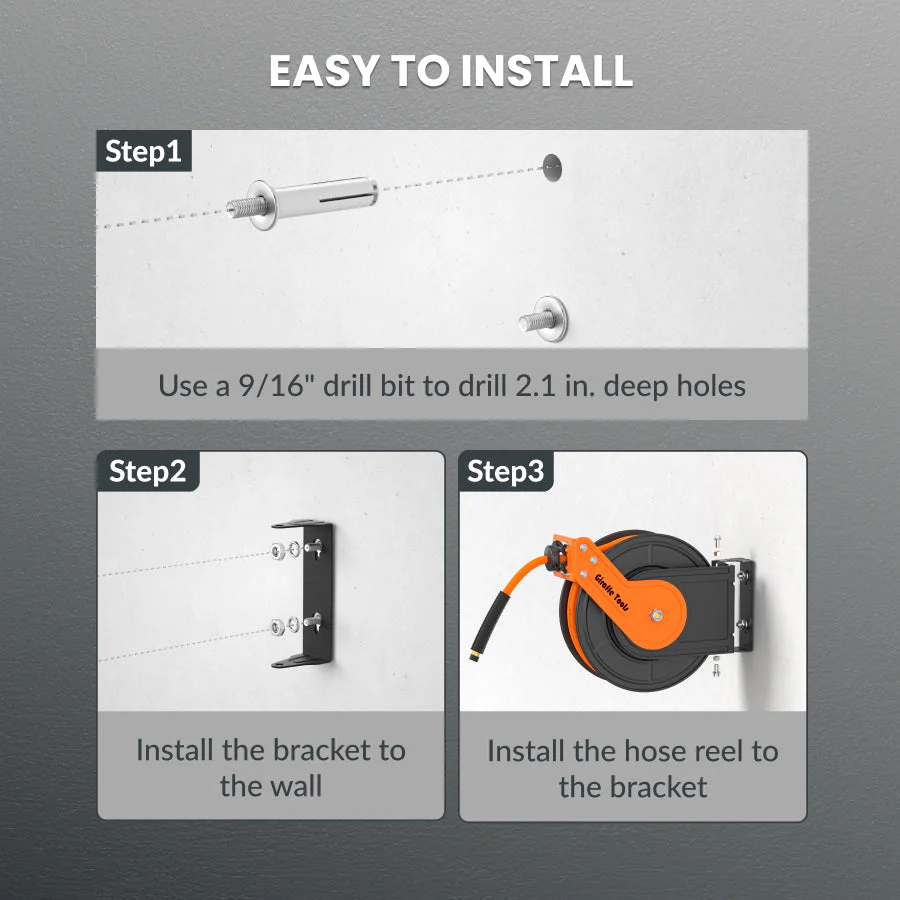 EASY TO INSTALL

Step1

Use a 9/16" drill bit to drill 2.1 in. deep holes

Step2

Install the bracket to the wall

Step3

Giraffe Tools

Install the hose reel to the bracket